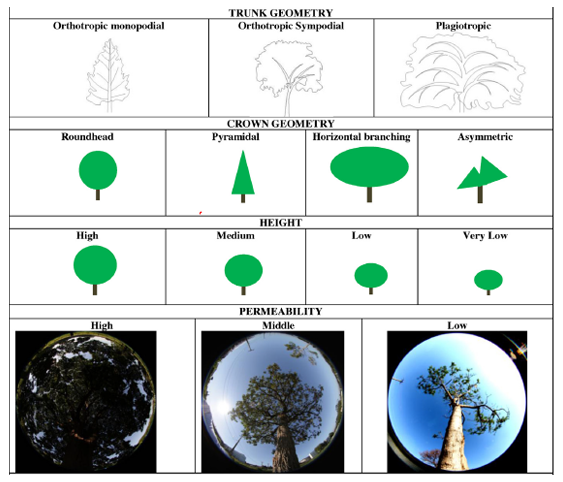 TRUNK GEOMETRY

| Orthotropic monopodial | Orthotropic Sympodial | Plagiotropic |
|---|---|---|

CROWN GEOMETRY

| Roundhead | Pyramidal | Horizontal branching | Asymmetric |
|---|---|---|---|

HEIGHT

| High | Medium | Low | Very Low |
|---|---|---|---|

PERMEABILITY

| High | Middle | Low |
|---|---|---|