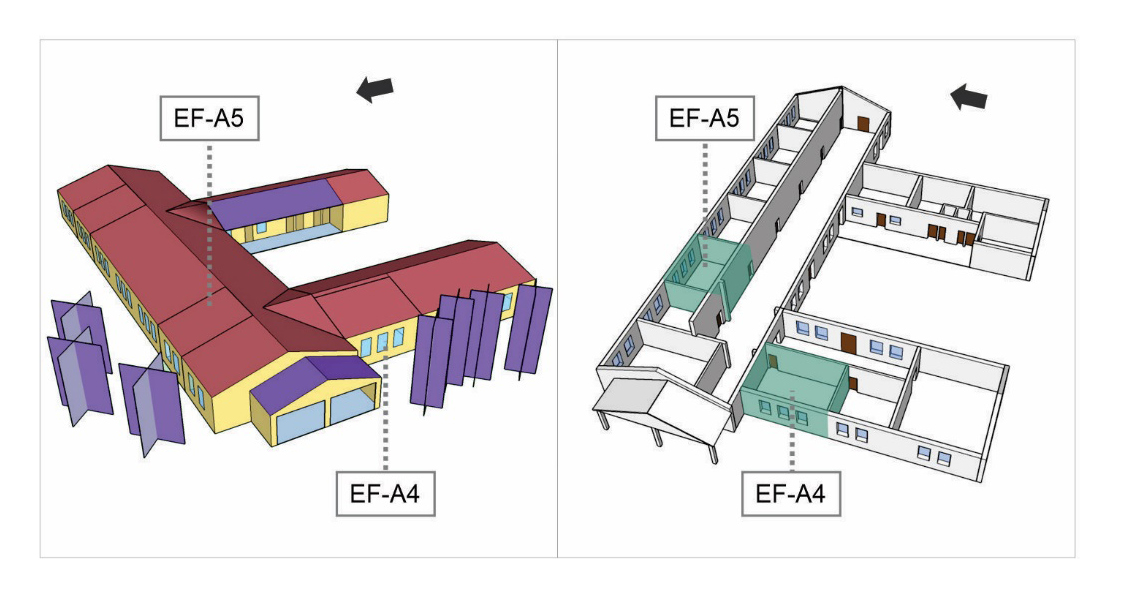 EF-A5

EF-A4

EF-A5

EF-A4