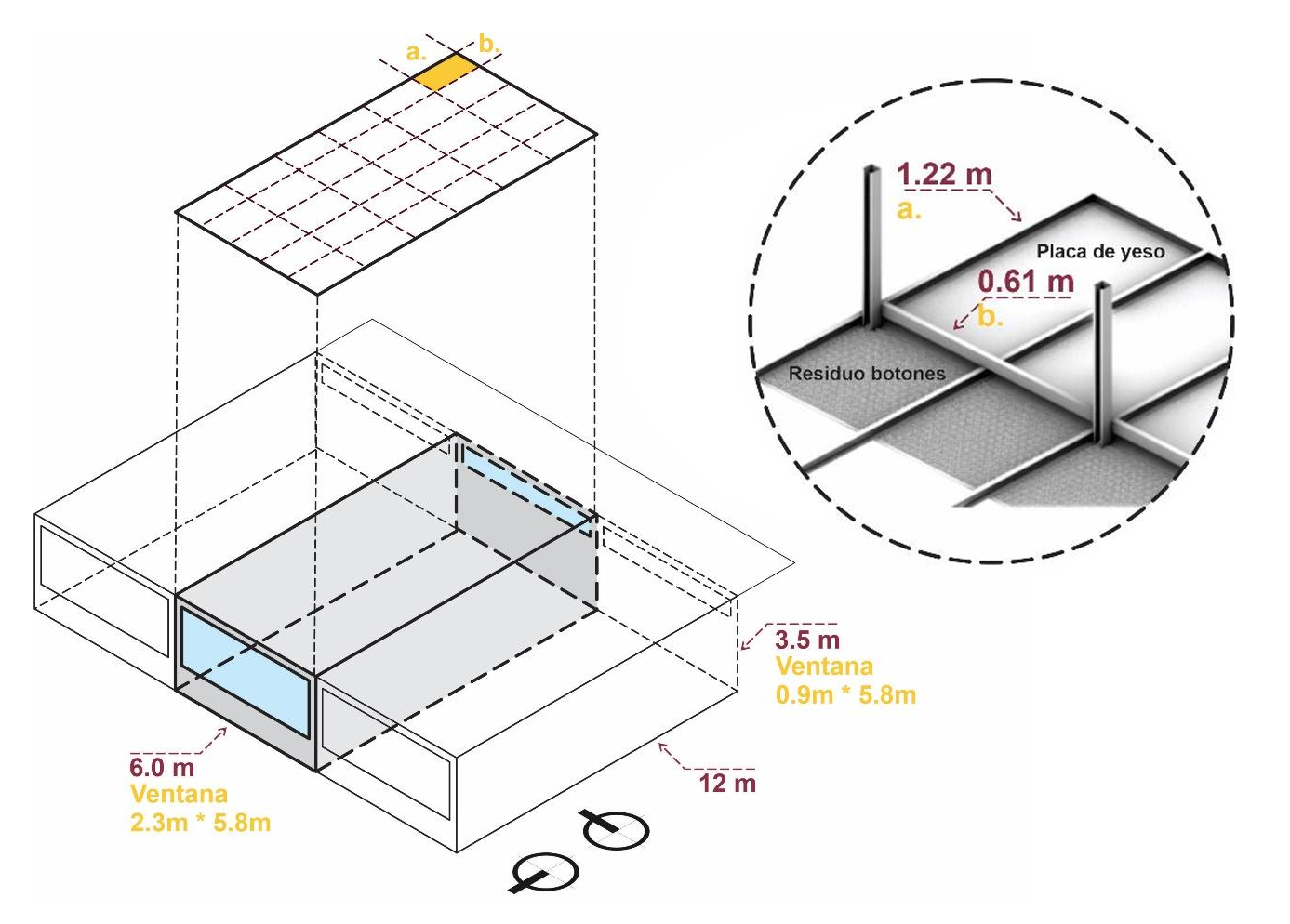 a.
b.

1.22 m
a.
Placa de yeso
0.61 m
b.
Residuo botones

3.5 m
Ventana
0.9m * 5.8m

6.0 m
Ventana
2.3m * 5.8m

12 m